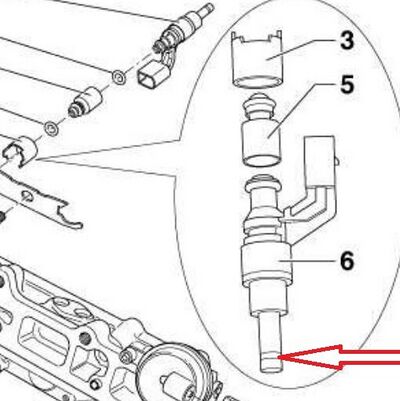 3
5
6